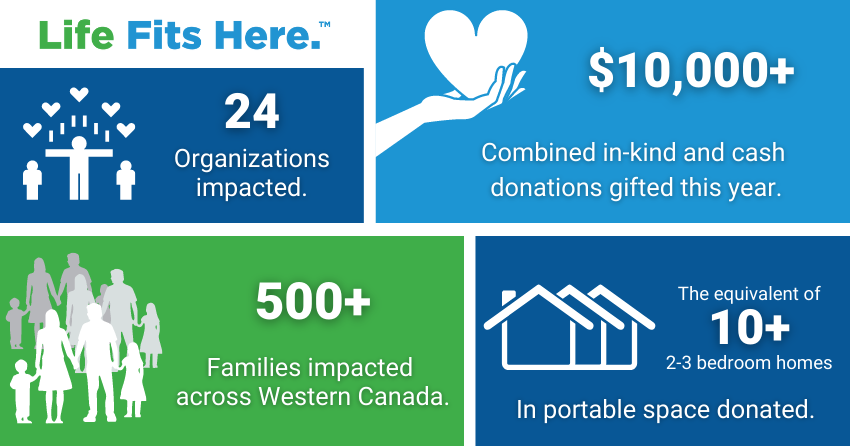 Life Fits Here.™

24
Organizations impacted.

$10,000+
Combined in-kind and cash donations gifted this year.

500+
Families impacted across Western Canada.

The equivalent of
10+
2-3 bedroom homes
In portable space donated.